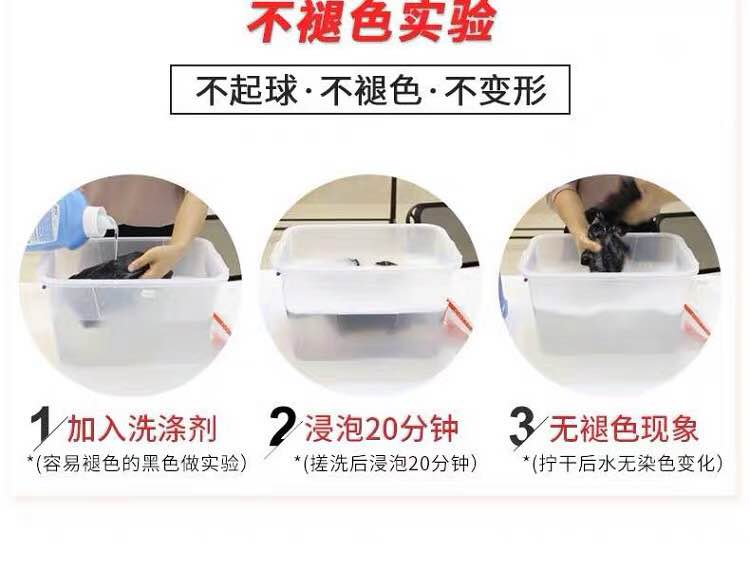 不褪色实验

不起球·不褪色·不变形

1 加入洗涤剂
*(容易褪色的黑色做实验)

2 浸泡20分钟
*(搓洗后浸泡20分钟)

3 无褪色现象
*(拧干后水无染色变化)