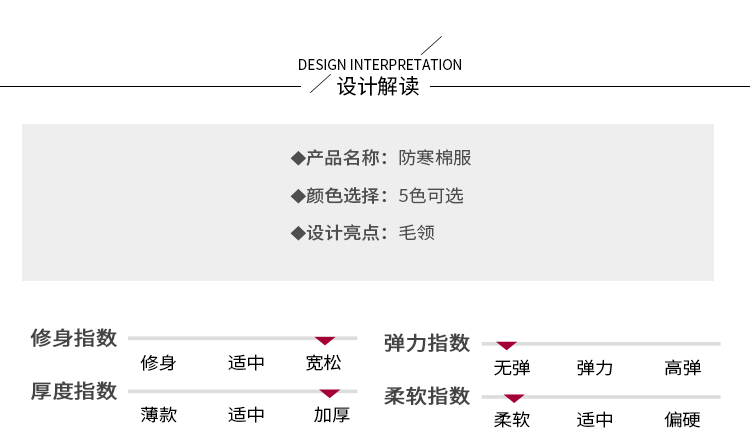 DESIGN INTERPRETATION
设计解读

◆产品名称：防寒棉服
◆颜色选择：5色可选
◆设计亮点：毛领

修身指数
修身 适中 宽松

厚度指数
薄款 适中 加厚

弹力指数
无弹 弹力 高弹

柔软指数
柔软 适中 偏硬